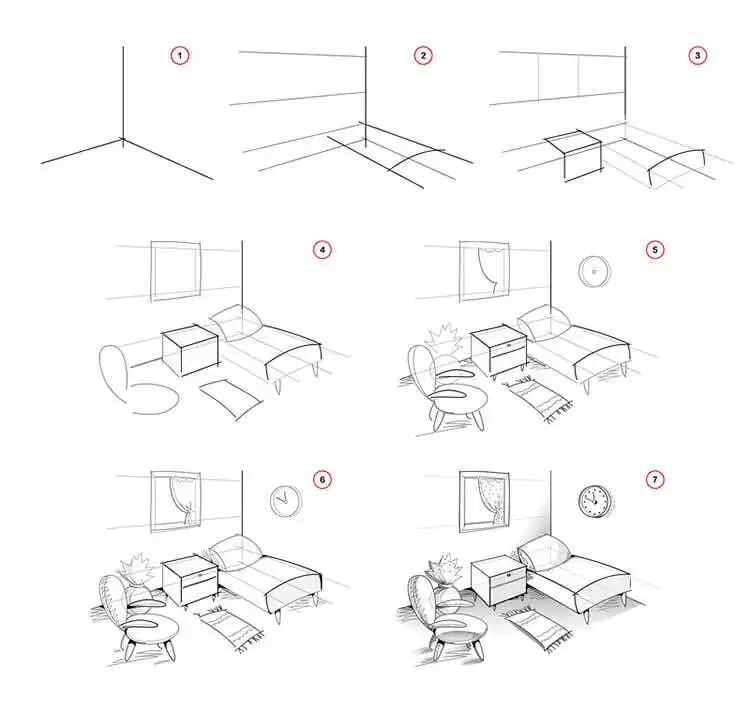 1

2

3

4

5

6

7