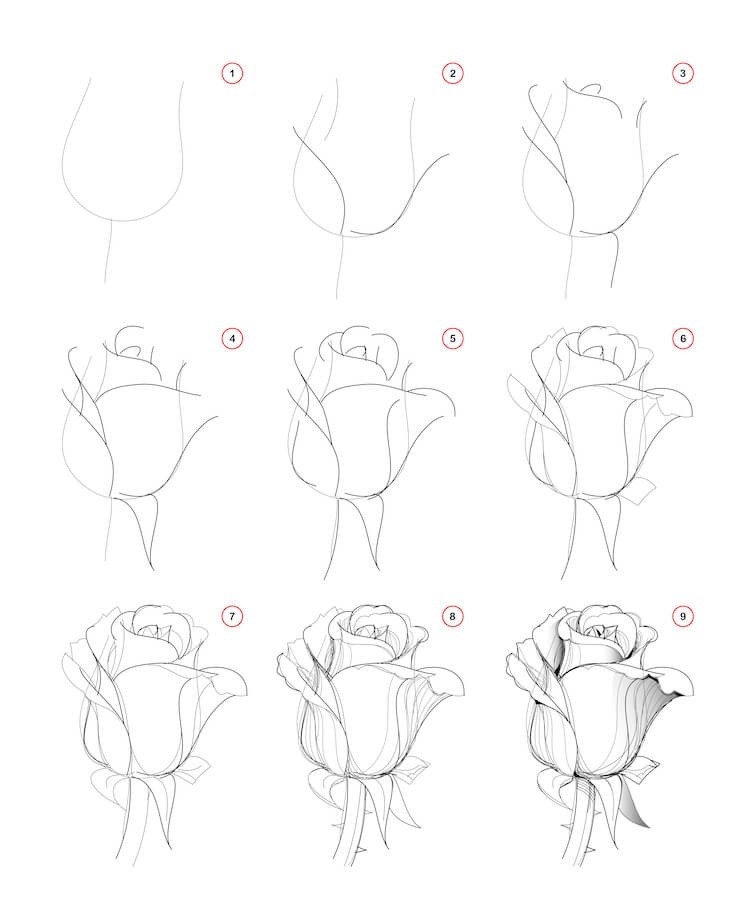 1
2
3
4
5
6
7
8
9